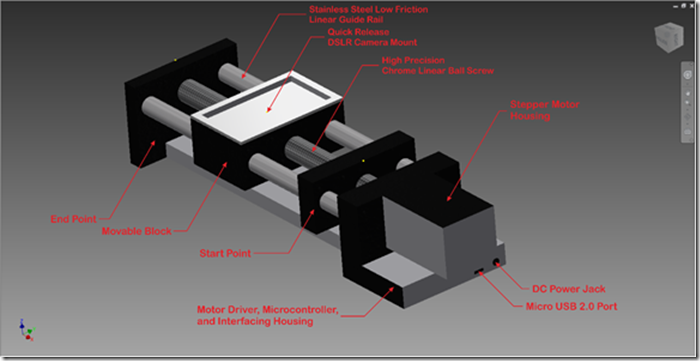 Stainless Steel Low Friction Linear Guide Rail
Quick Release DSLR Camera Mount
High Precision Chrome Linear Ball Screw
Stepper Motor Housing
End Point
Movable Block
Start Point
Motor Driver, Microcontroller, and Interfacing Housing
DC Power Jack
Micro USB 2.0 Port